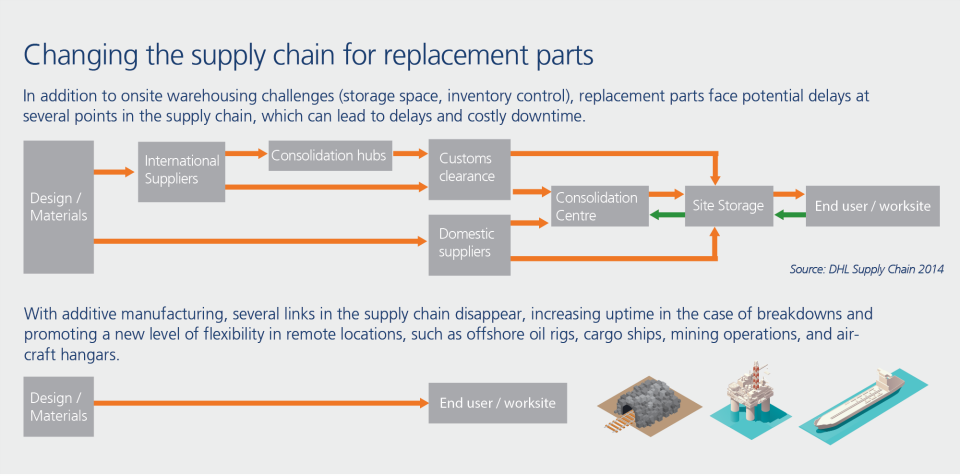 Changing the supply chain for replacement parts

In addition to onsite warehousing challenges (storage space, inventory control), replacement parts face potential delays at several points in the supply chain, which can lead to delays and costly downtime.

Design / Materials

International Suppliers

Consolidation hubs

Customs clearance

Domestic suppliers

Consolidation Centre

Site Storage

End user / worksite

Source: DHL Supply Chain 2014

With additive manufacturing, several links in the supply chain disappear, increasing uptime in the case of breakdowns and promoting a new level of flexibility in remote locations, such as offshore oil rigs, cargo ships, mining operations, and aircraft hangars.

Design / Materials

End user / worksite